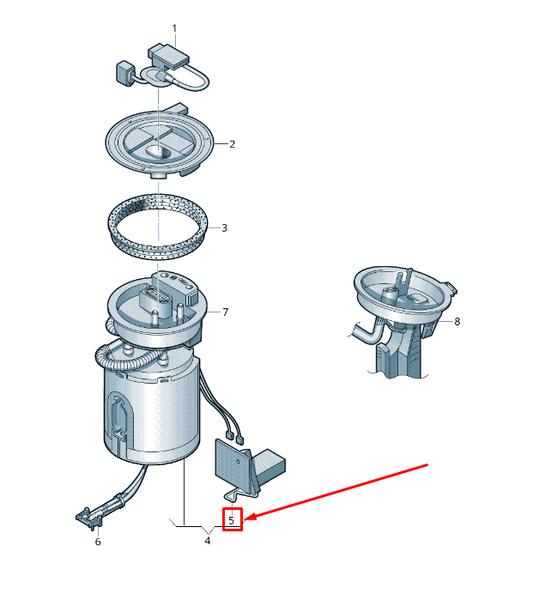 1
2
3
7
8
5
6
4