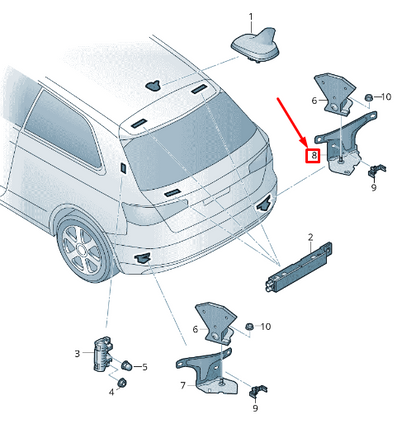 1
6
10
8
9
2
6
10
3
5
4
7
9