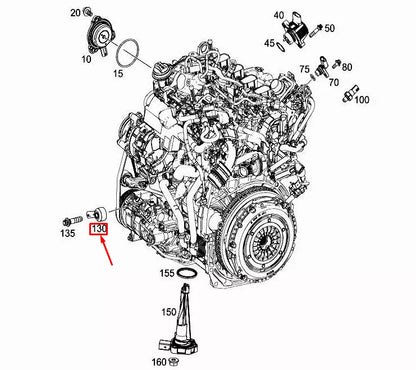 20
10
15
40
50
45
75
80
70
100
135
130
155
150
160