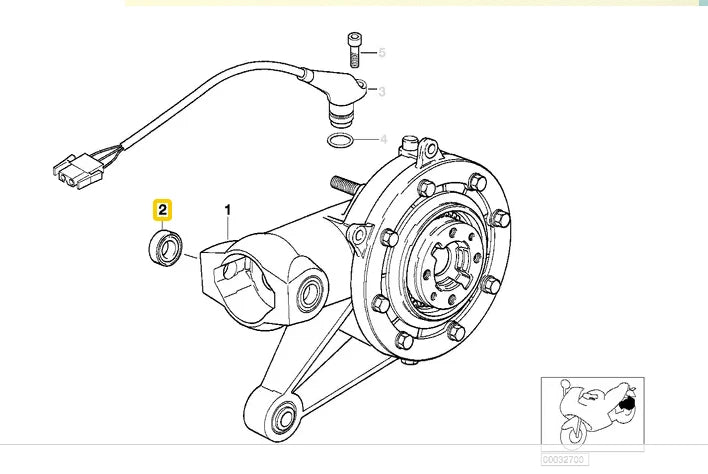 5
3
4
2
1
00032700