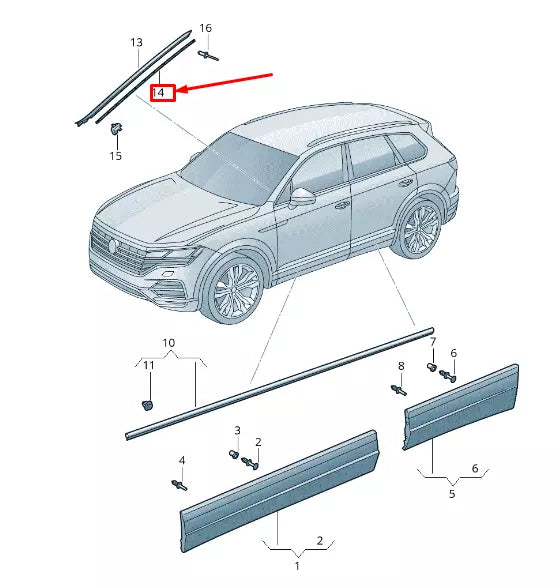 13
16
14
15
10
11
7
6
8
3
2
4
6
5
2
1