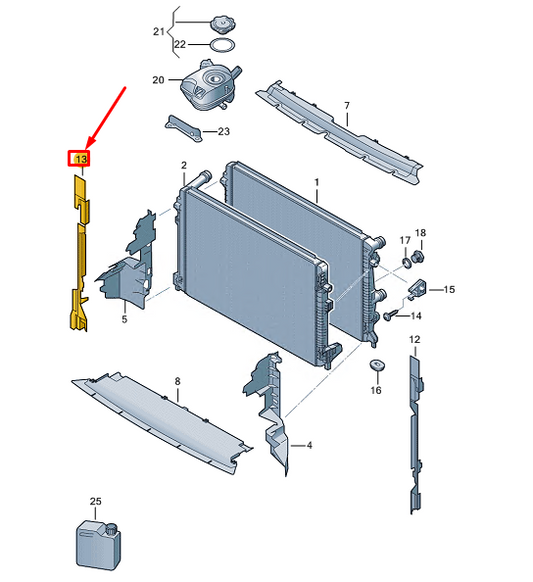 21
22
20
7
23
13
2
1
17
18
15
14
5
12
16
8
4
25