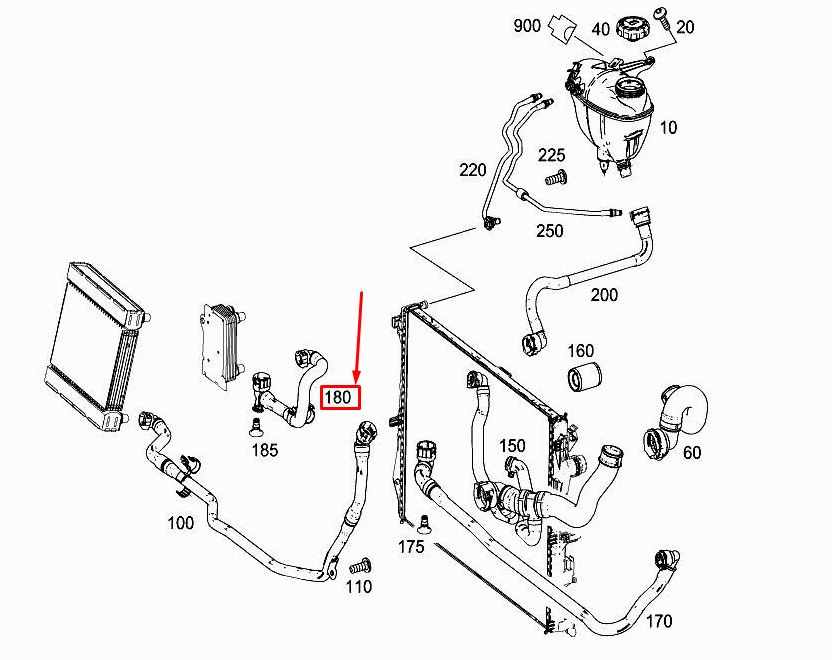 900
40
20
10
220
225
250
200
160
180
185
150
60
100
175
110
170