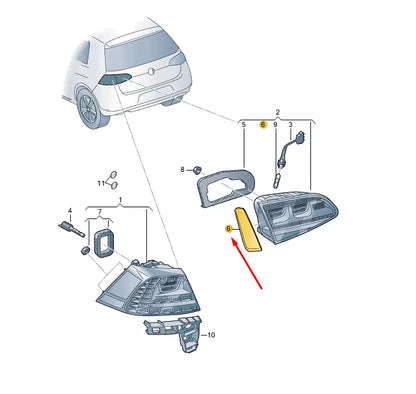 2
5
6
9
3
8
11
1
4
7
6
10