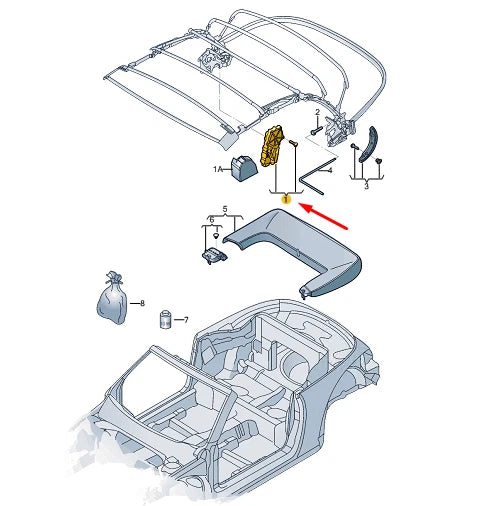 2
1A
4
3
1
5
6
8
7