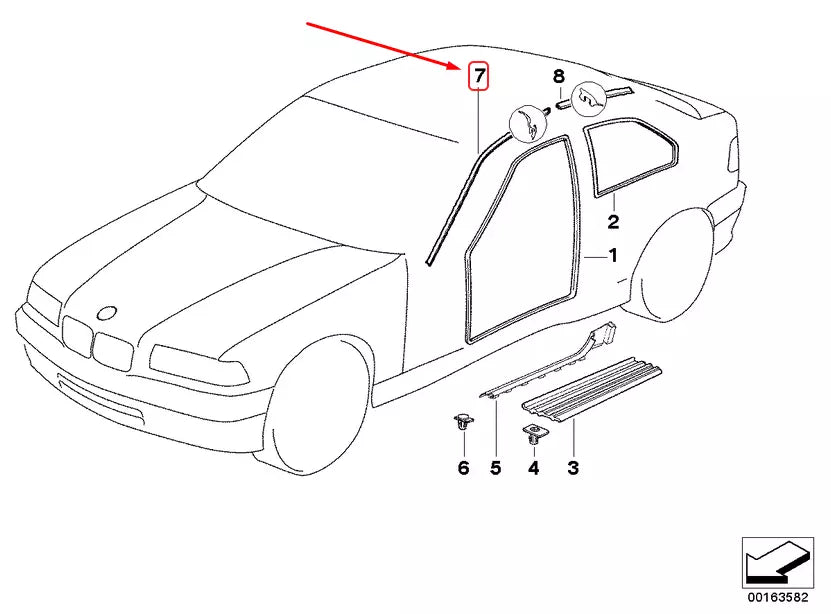 7
8
2
1
6
5
4
3
00163582