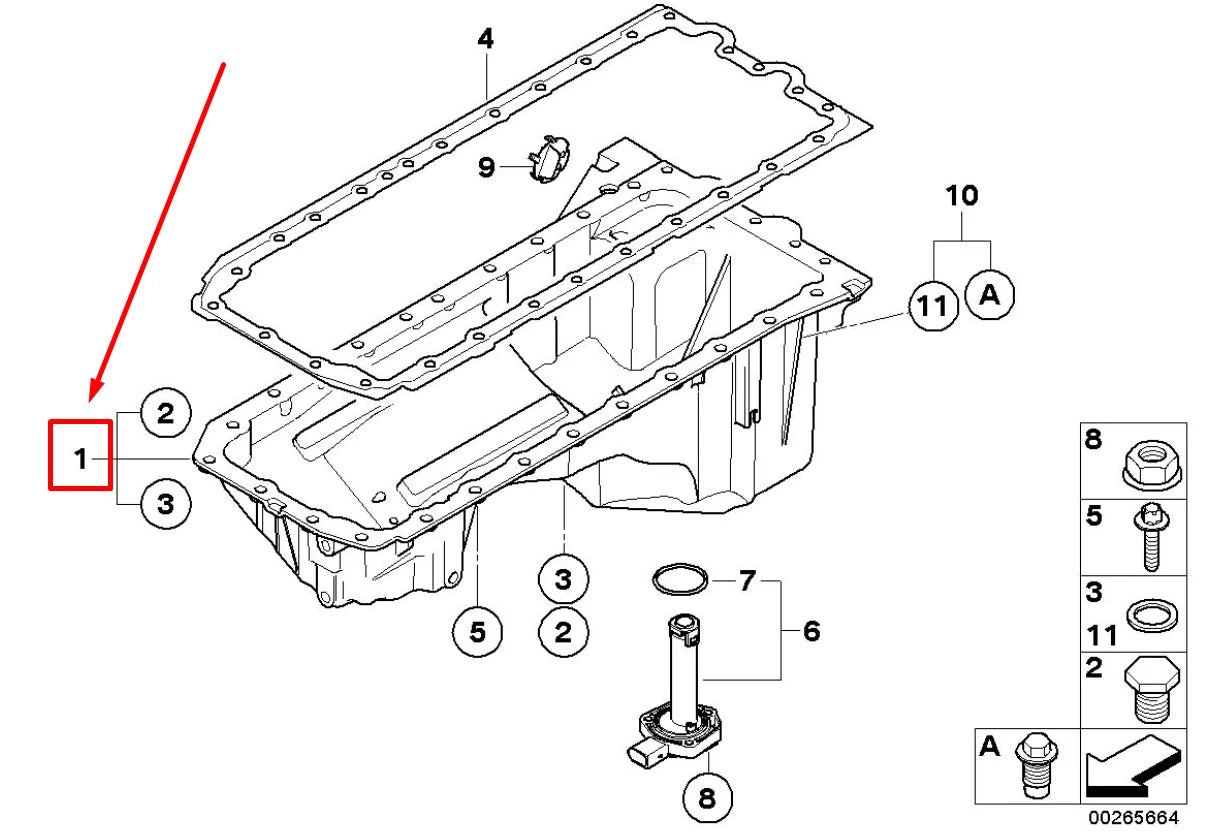 4
9
10
11
A
2
1
3
3
2
5
7
6
8
8
5
3
11
2
A
00265664