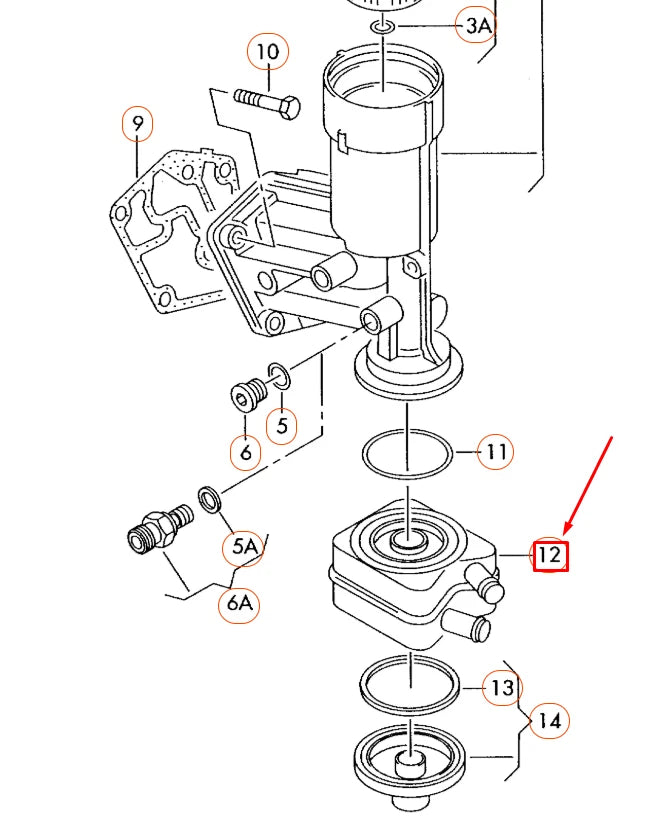 3A
10
9
5
6
11
5A
6A
12
13
14