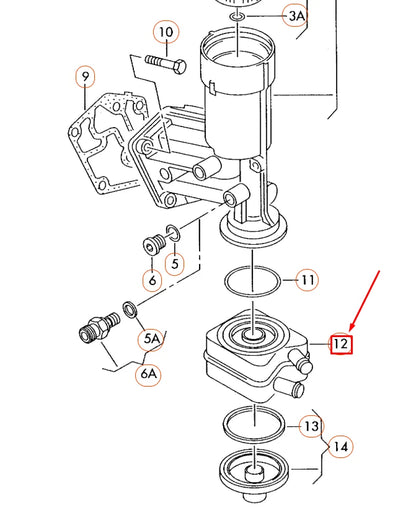 3A
10
9
5
6
11
5A
6A
12
13
14