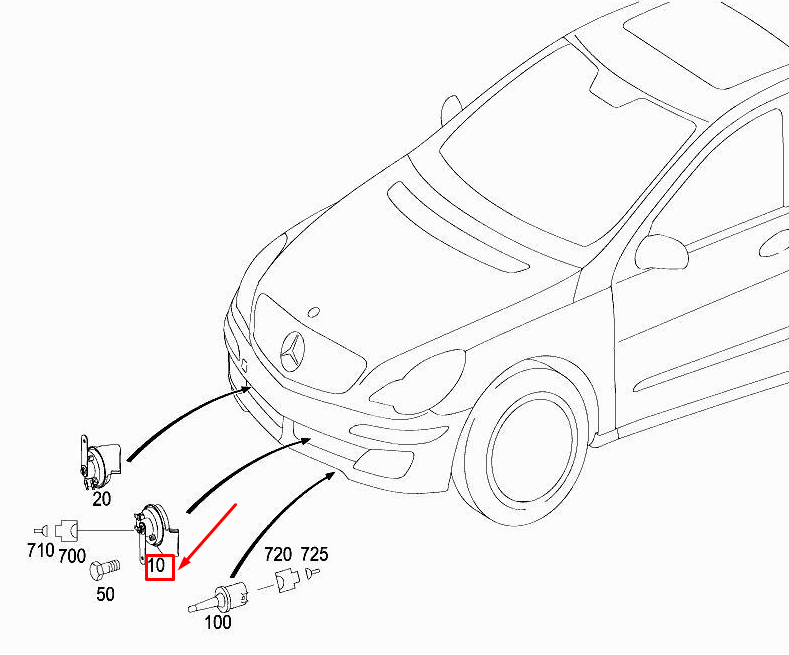 20
710 700
10
50
720 725
100