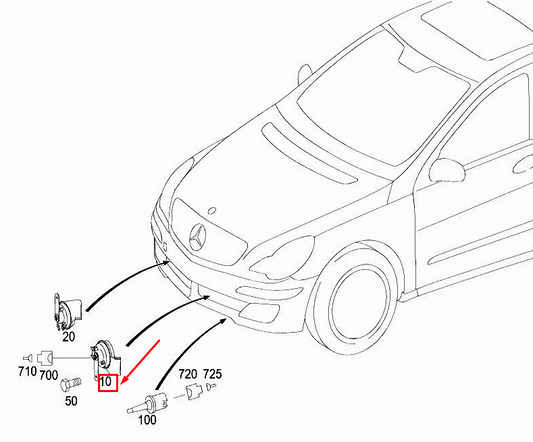 20

710 700

10

50

720 725

100