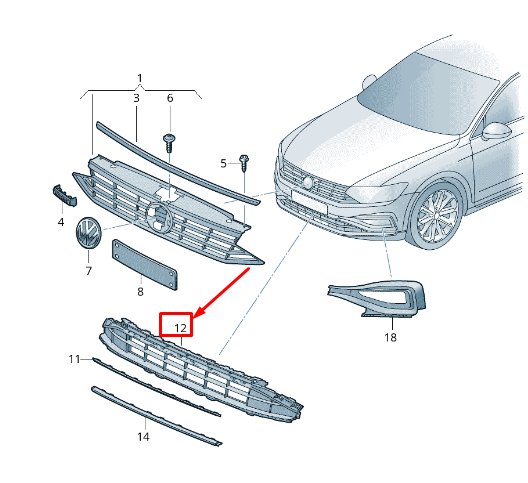 1
3
6
5
4
7
8
12
11
14
18