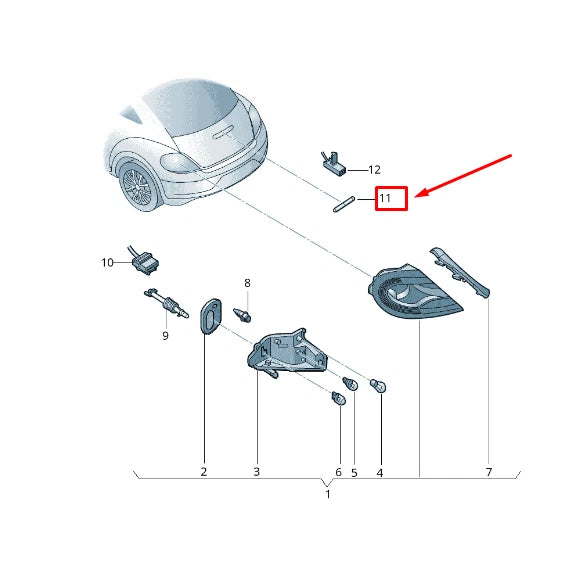 12
11
10
8
9
2
3
6
5
4
7
1