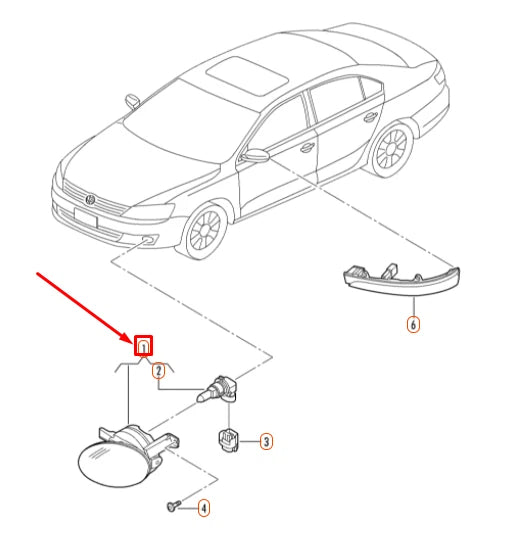 6
1
2
3
4