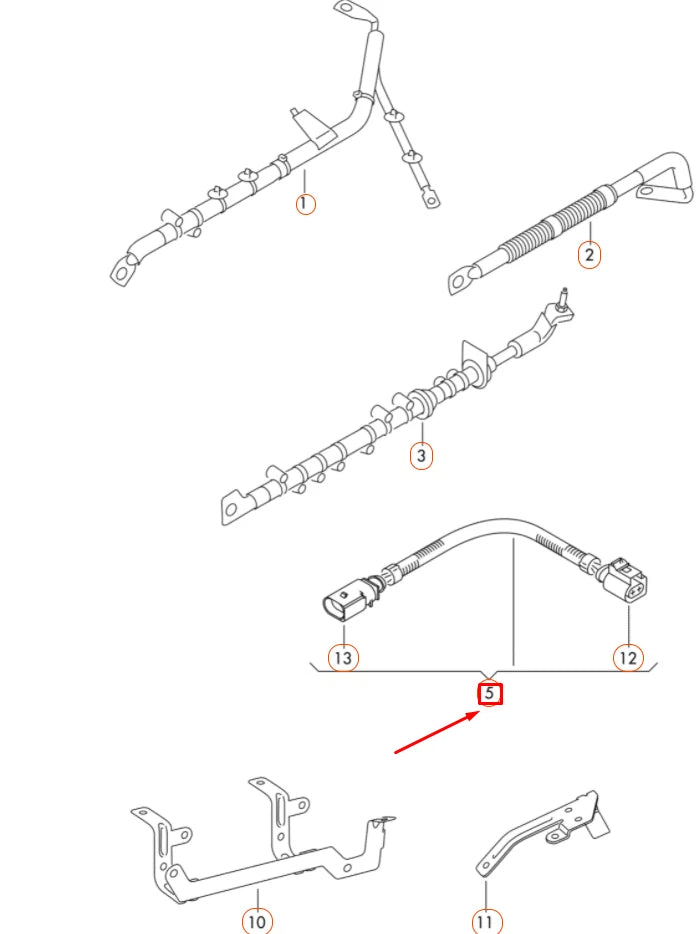 1
2
3
13
12
5
10
11