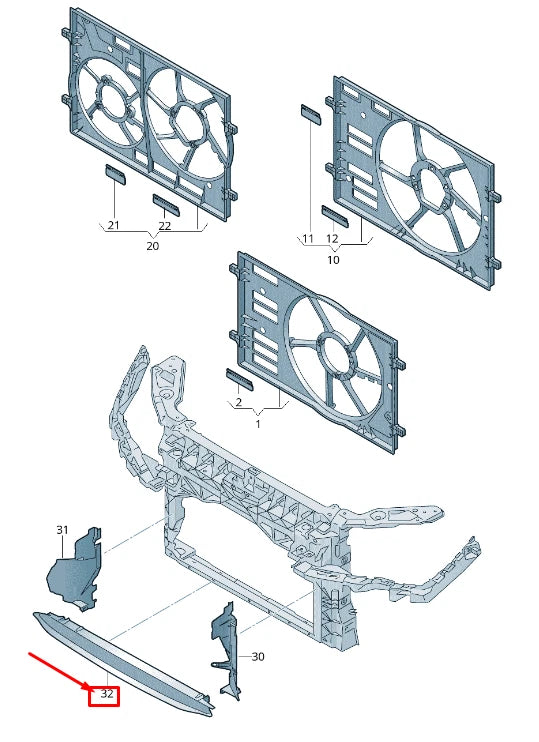 21
22
20
11
12
10
2
1
31
30
32