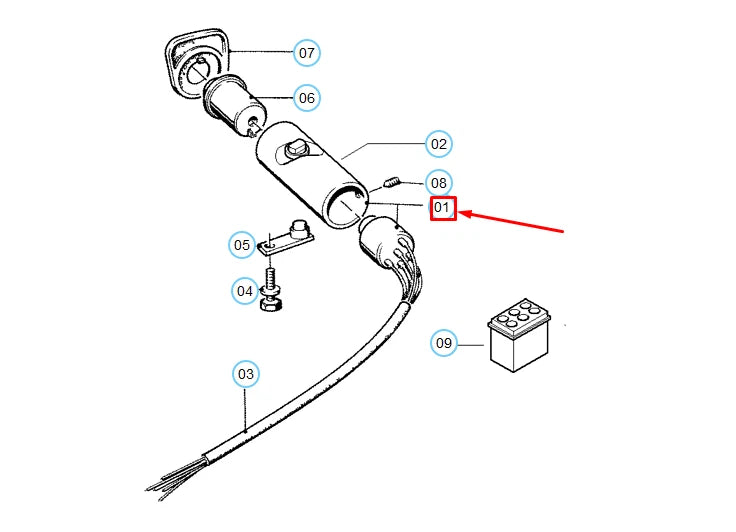 07
06
02
08
01
05
04
09
03