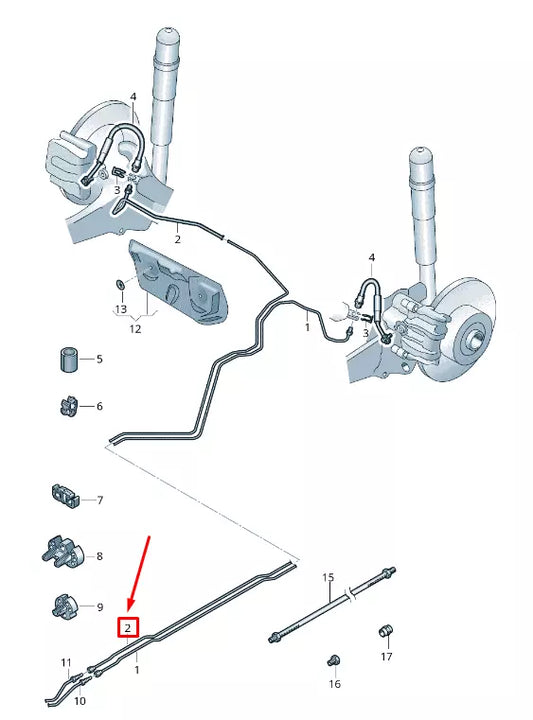 4
3
2
13
12
4
1
3
5
6
7
8
9
2
1
11
10
15
17
16