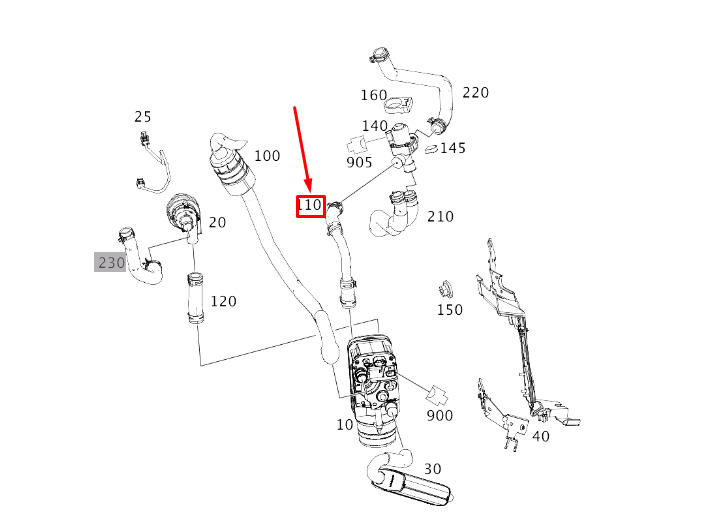 160
220
25
140
145
100
905
110
210
20
230
120
150
900
10
40
30