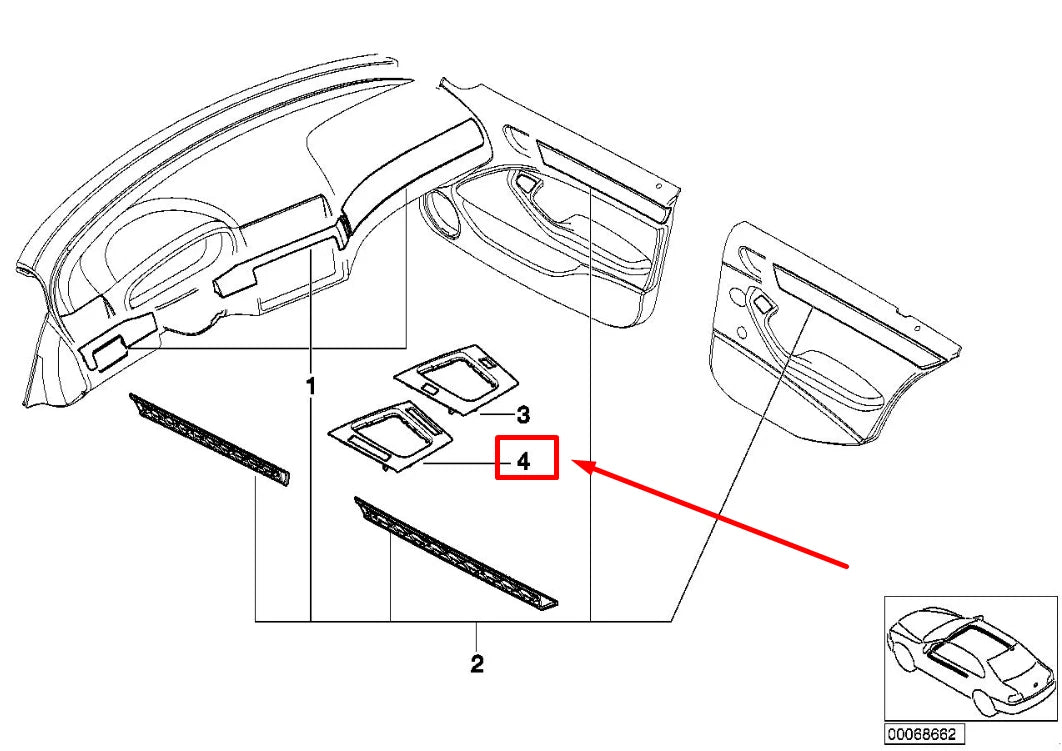 1
3
4
2
00068662