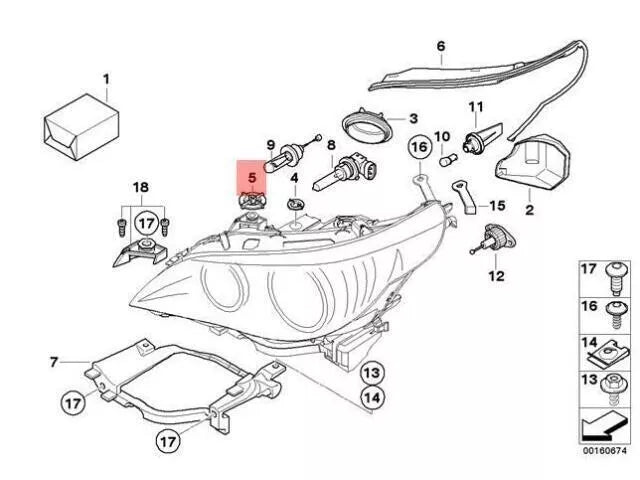 1
6
3
11
9
8
10
16
5
4
18
17
15
2
12
7
13
14
17
17
17
16
14
13
00160674