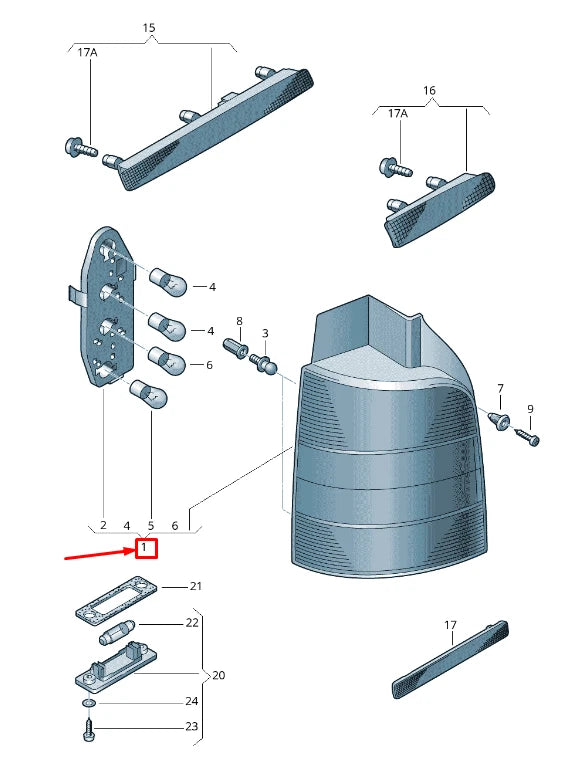 15
17A
16
17A
4
4
6
8
3
7
9
2
4
5
6
1
21
22
20
24
23
17