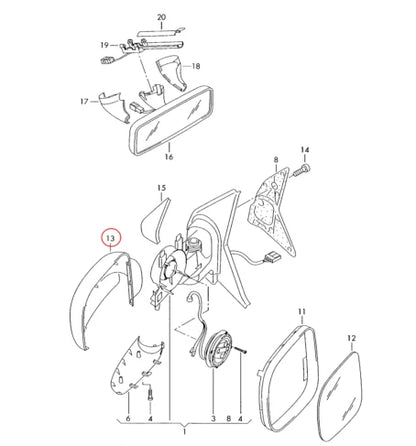 20
19
18
17
16
14
8
15
13
11
12
6
4
3
8
4
1