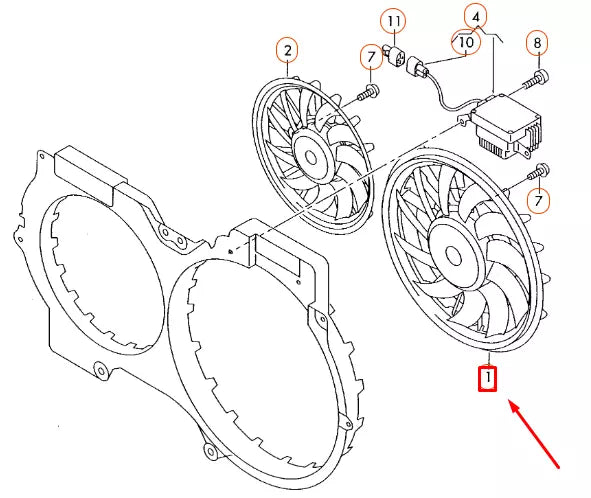 2
7
11
4
10
8
7
1