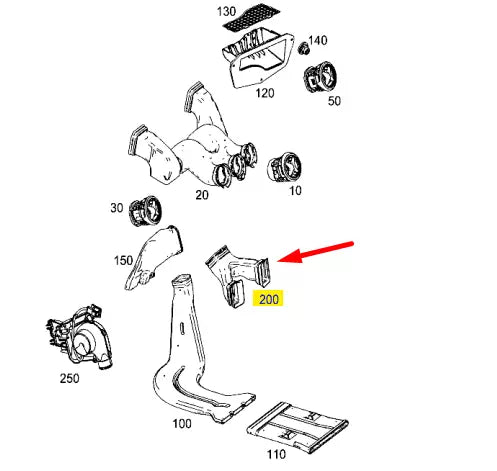 130
140
120
50
20
10
30
150
200
250
100
110