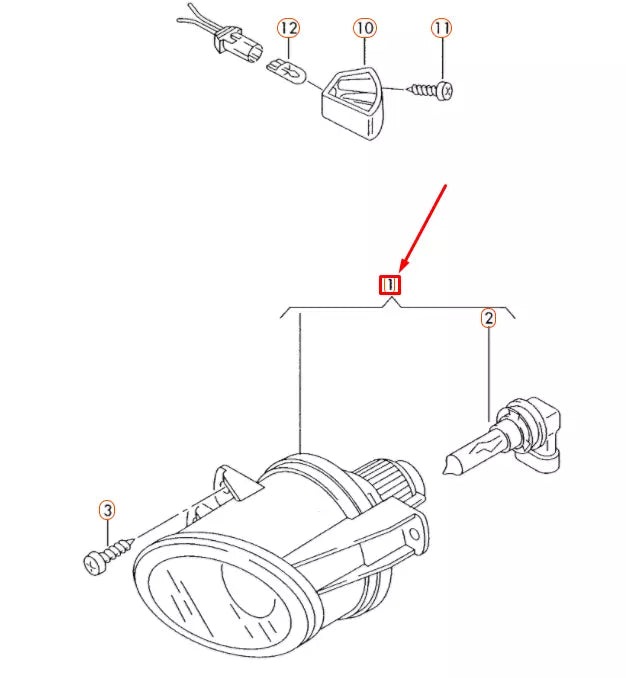 12
10
11
1
2
3