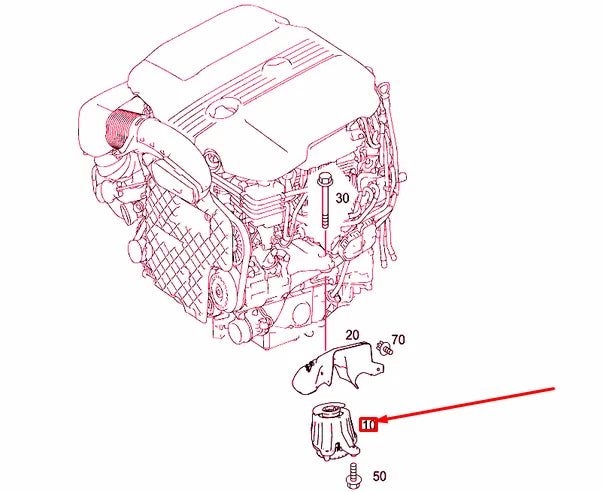 30
20
70
10
50