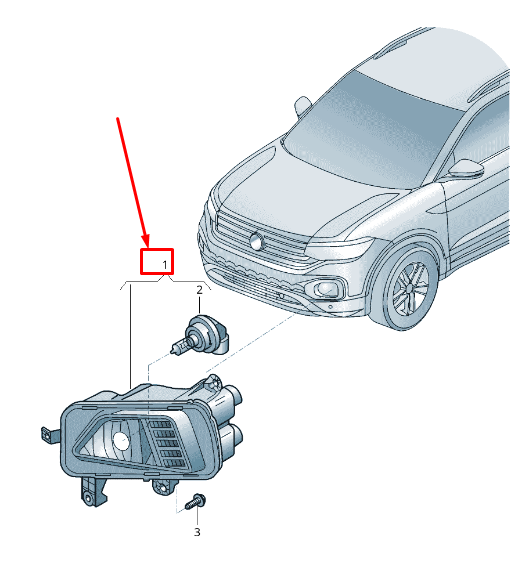 1
2
3