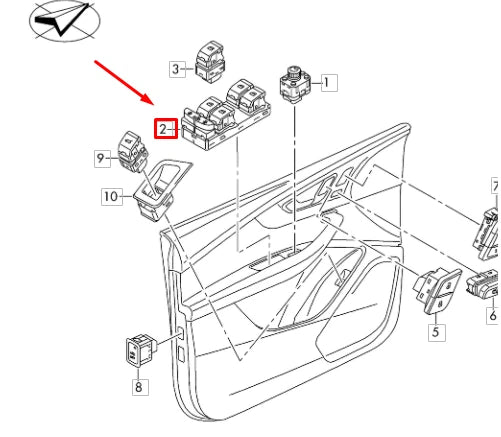 3
1
2
9
10
7
5
6
8