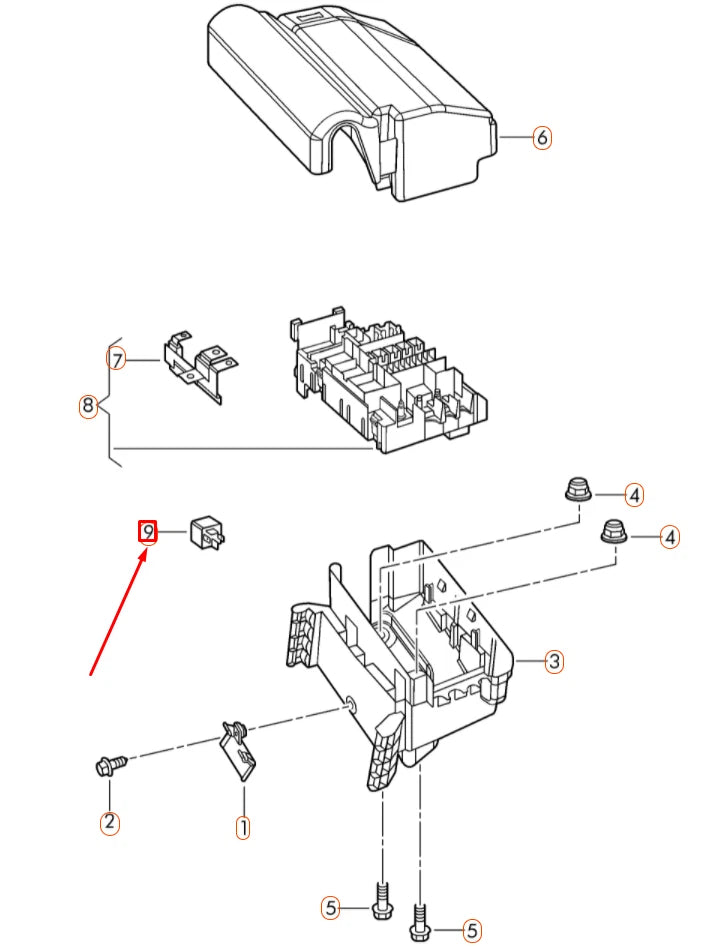 6

7
8

9

4
4

3

2
1

5
5