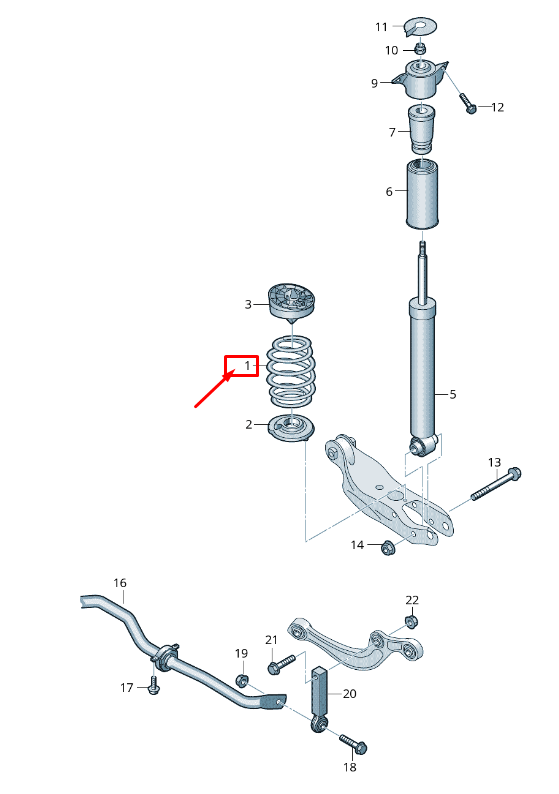 11
10
9
12
7
6
3
1
5
2
13
14
16
22
21
19
17
20
18