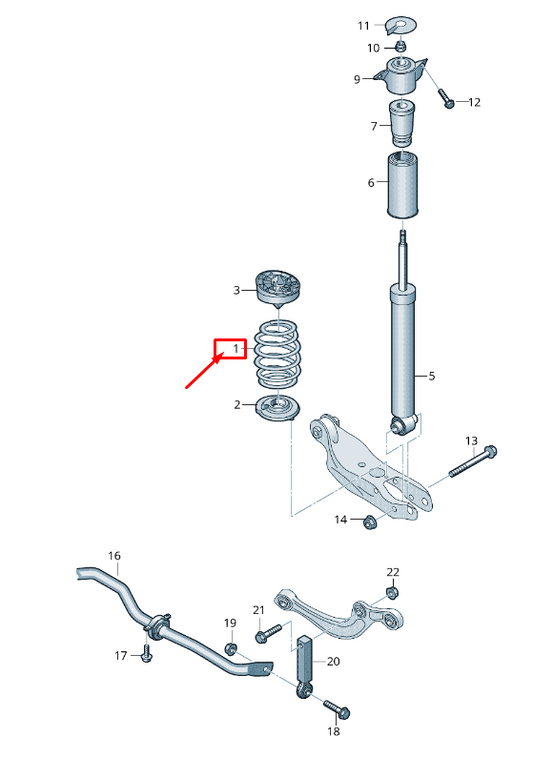 11
10
9
12
7
6
3
1
5
2
13
14
16
22
21
19
17
20
18