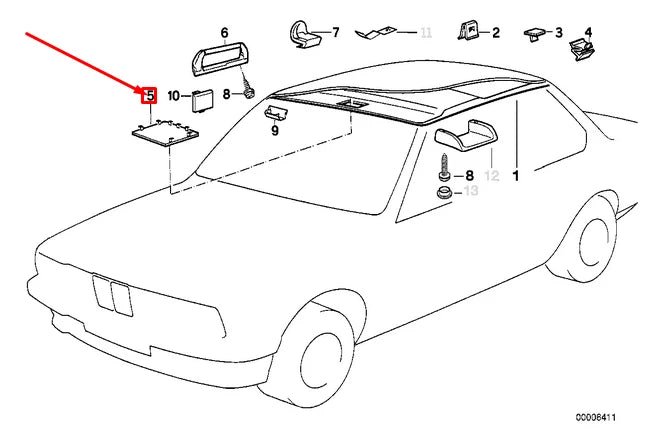 6
7
11
2
3
4
5
10
8
9
8
12
1
13
00006411