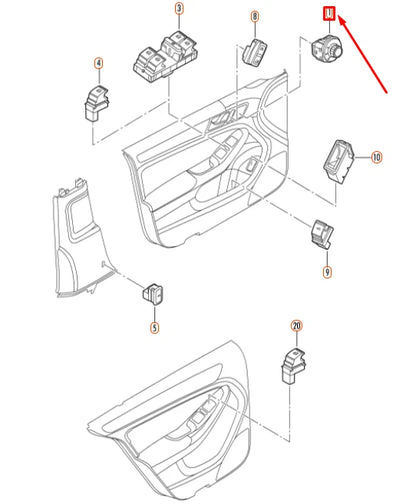 3
8
1
4
10
9
5
20