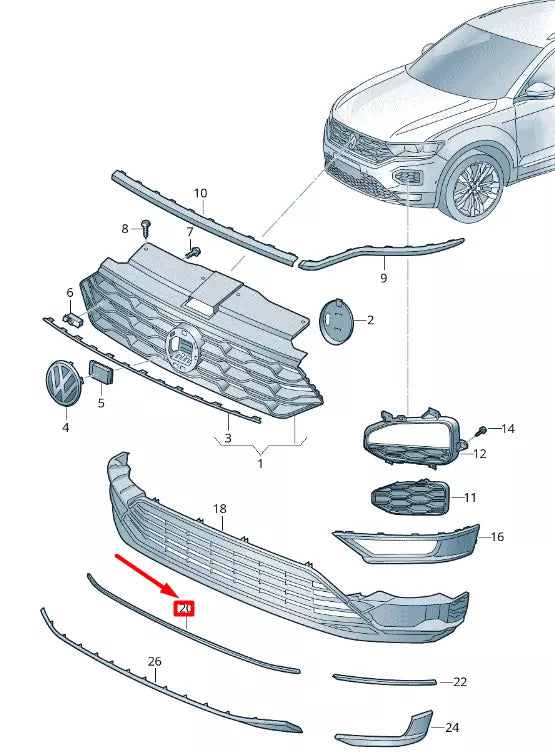 10
8
7
9
6
2
5
4
3
1
14
12
11
18
16
20
26
22
24