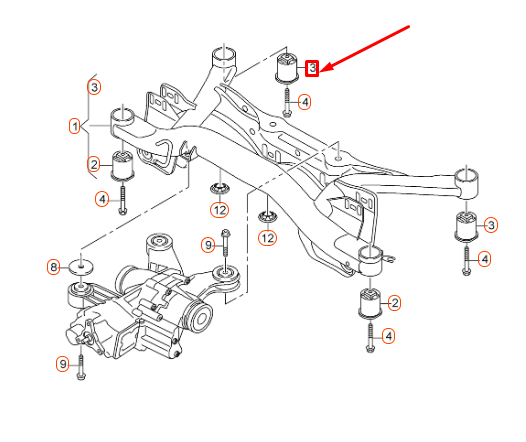 3
3
4
1
2
4
12
12
3
4
9
8
2
4
9