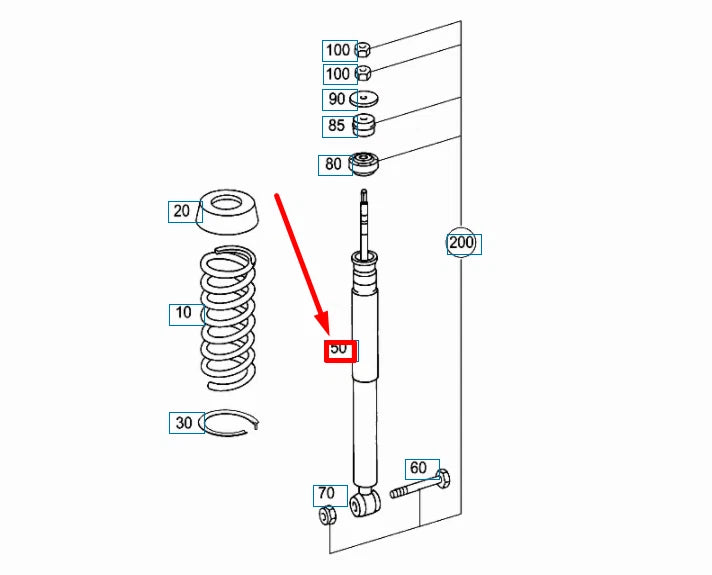 100
100
90
85
80
20
200
10
50
30
60
70