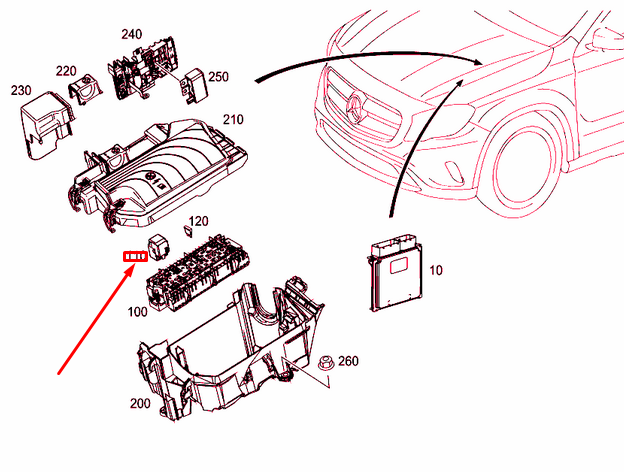 240
220
250
230
210
120
10
100
260
200