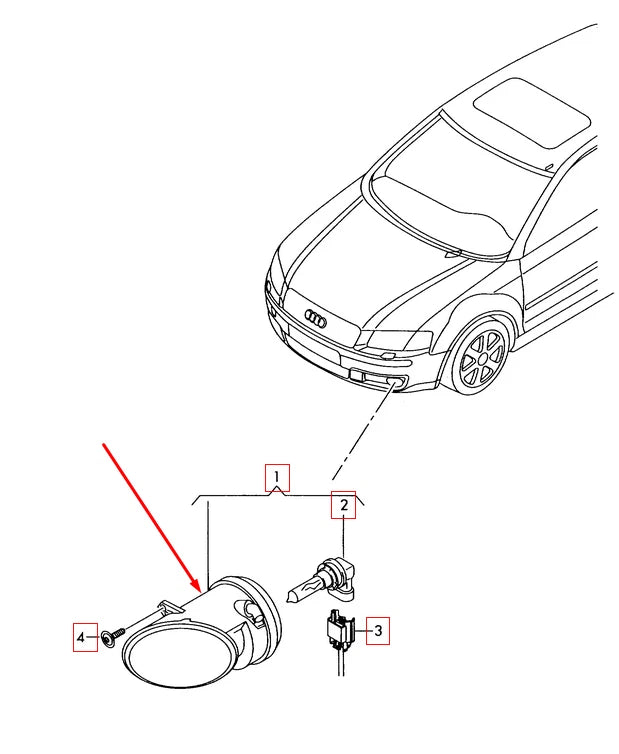 1
2
3
4