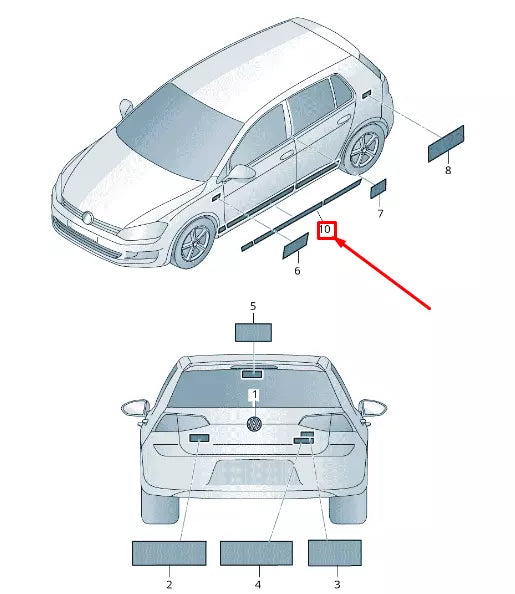 8
7
10
6
5
1
2
4
3