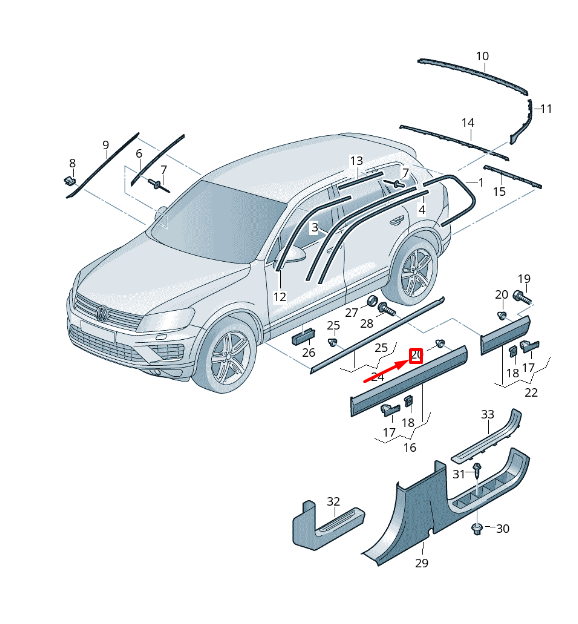 10
11
14
9
6
8
7
13
7
1
15
4
3
12
19
20
27
28
25
26
25
20
24
18
17
22
17
18
16
33
31
32
30
29