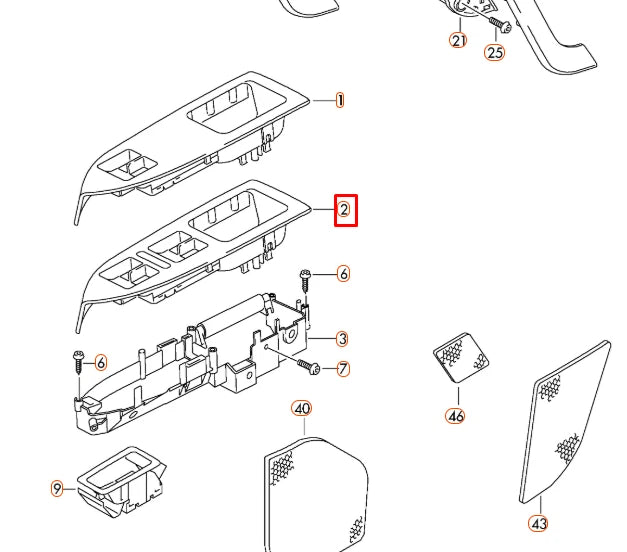 21
25
1
2
6
3
6
7
40
46
9
43