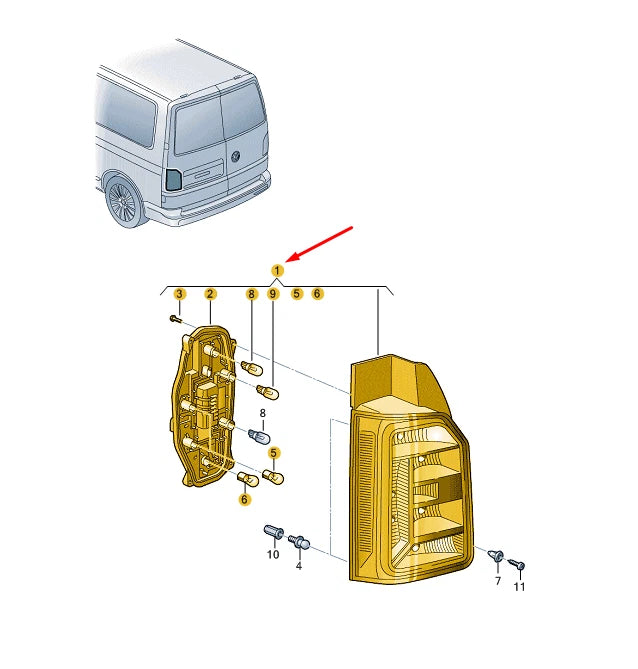 1
3 2 8 9 5 6
8
5
6
10 4
7 11