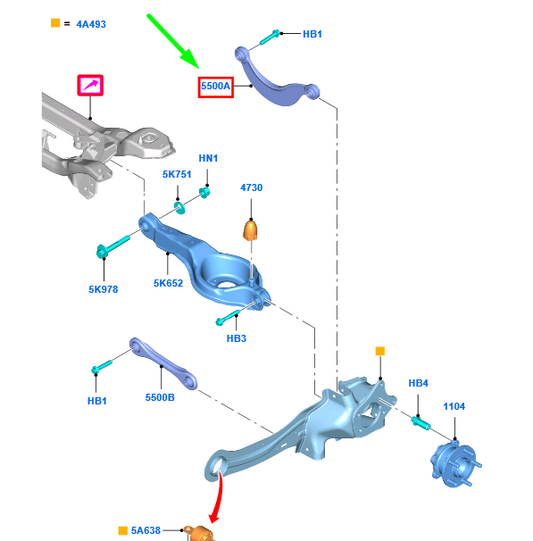 = 4A493

HB1

5500A

HN1

5K751

4730

5K978

5K652

HB3

HB1

5500B

HB4

1104

5A638