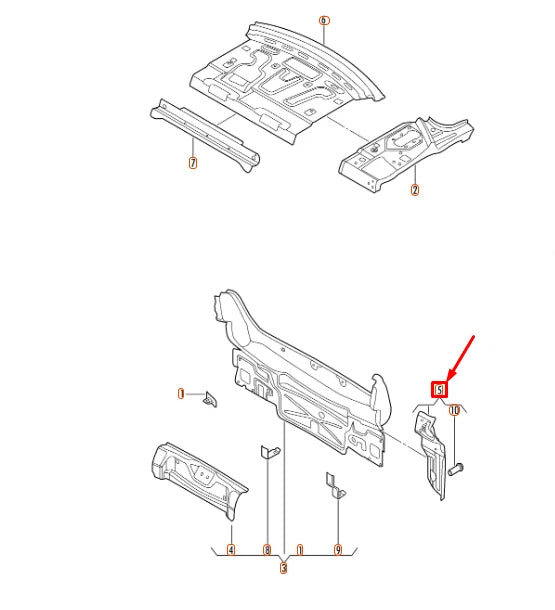 6
7
2
1
5
10
4
8
1
9
3