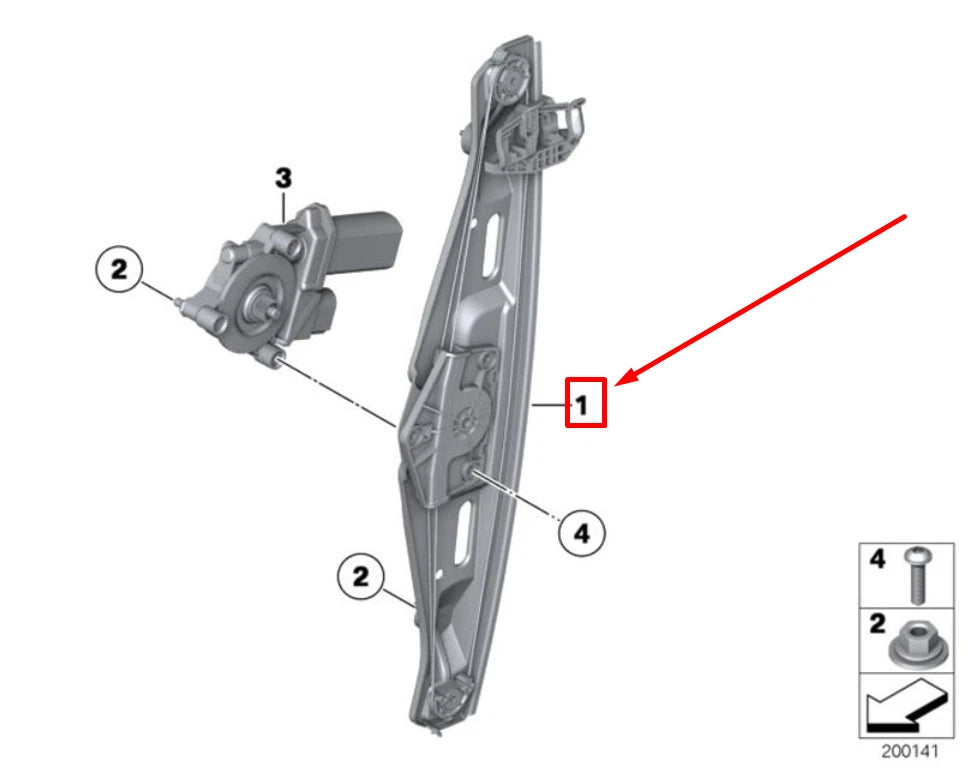 3
2
1
4
2
4
2
200141